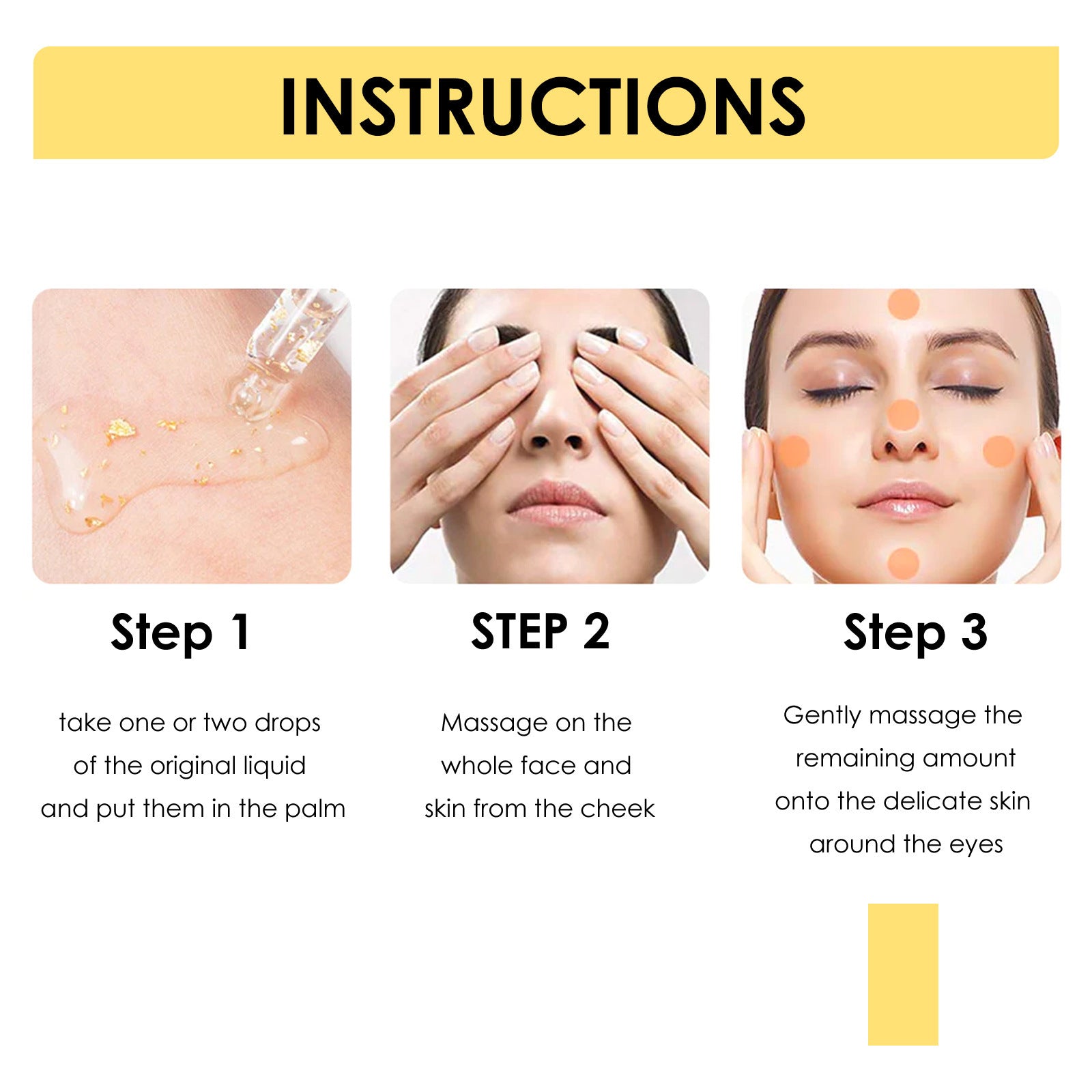 INSTRUCTIONS

Step 1

take one or two drops of the original liquid and put them in the palm

STEP 2

Massage on the whole face and skin from the cheek

Step 3

Gently massage the remaining amount onto the delicate skin around the eyes